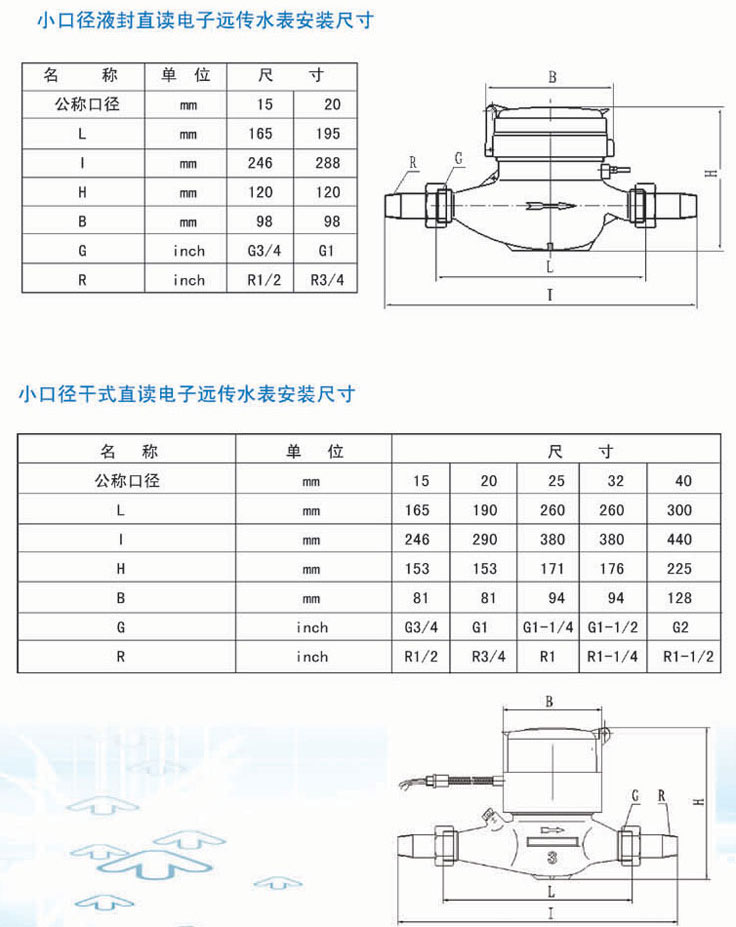 小口径液封直读电子远传水表安装尺寸

| 名　称 | 单 位 | 尺　寸 | |
|---|---|---|---|
| 公称口径 | mm | 15 | 20 |
| L | mm | 165 | 195 |
| I | mm | 246 | 288 |
| H | mm | 120 | 120 |
| B | mm | 98 | 98 |
| G | inch | G3/4 | G1 |
| R | inch | R1/2 | R3/4 |

B
R
G
H
L
I

小口径干式直读电子远传水表安装尺寸

| 名　称 | 单 位 | 尺　寸 | | | | |
|---|---|---|---|---|---|---|
| 公称口径 | mm | 15 | 20 | 25 | 32 | 40 |
| L | mm | 165 | 190 | 260 | 260 | 300 |
| I | mm | 246 | 290 | 380 | 380 | 440 |
| H | mm | 153 | 153 | 171 | 176 | 225 |
| B | mm | 81 | 81 | 94 | 94 | 128 |
| G | inch | G3/4 | G1 | G1-1/4 | G1-1/2 | G2 |
| R | inch | R1/2 | R3/4 | R1 | R1-1/4 | R1-1/2 |

B
G
R
H
3
L
I